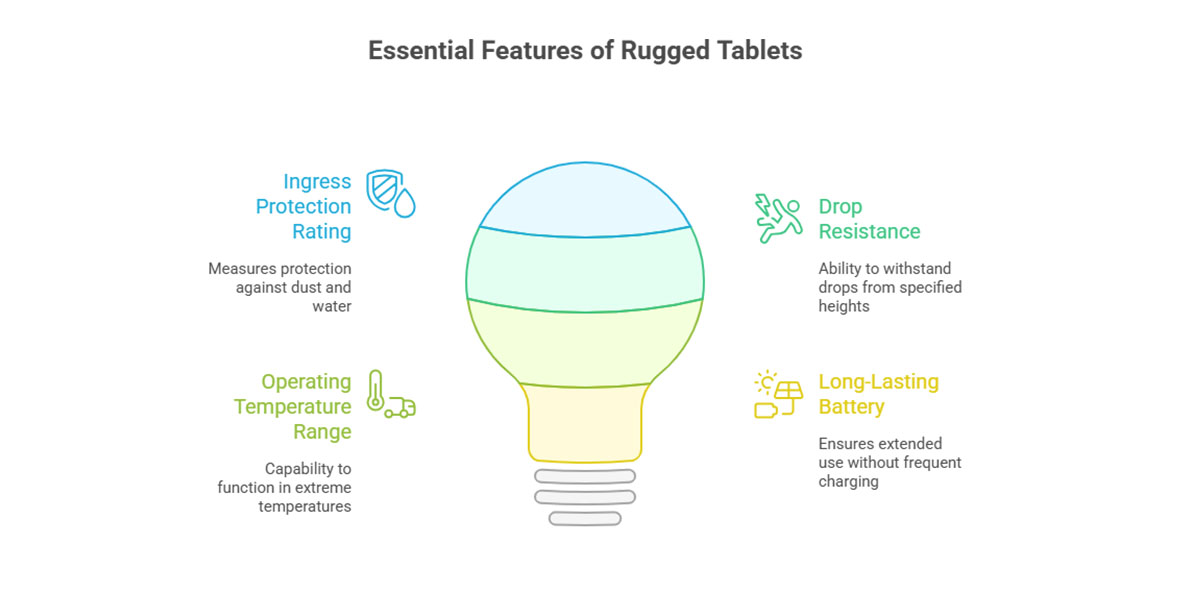 Essential Features of Rugged Tablets

Ingress Protection Rating

Measures protection against dust and water

Operating Temperature Range

Capability to function in extreme temperatures

Drop Resistance

Ability to withstand drops from specified heights

Long-Lasting Battery

Ensures extended use without frequent charging